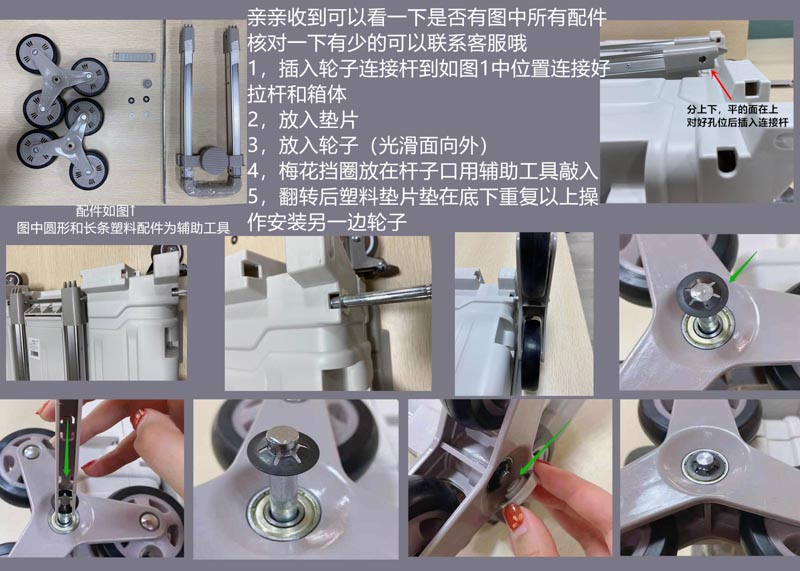 亲亲收到可以看一下是否有图中所有配件核对一下有少的可以联系客服哦
1，插入轮子连接杆到如图1中位置连接好拉杆和箱体
2，放入垫片
3，放入轮子（光滑面向外）
4，梅花挡圈放在杆子口用辅助工具敲入
5，翻转后塑料垫片垫在底下重复以上操作安装另一边轮子

分上下，平的面在上
对好孔位后插入连接杆

配件如图↑
图中圆形和长条塑料配件为辅助工具